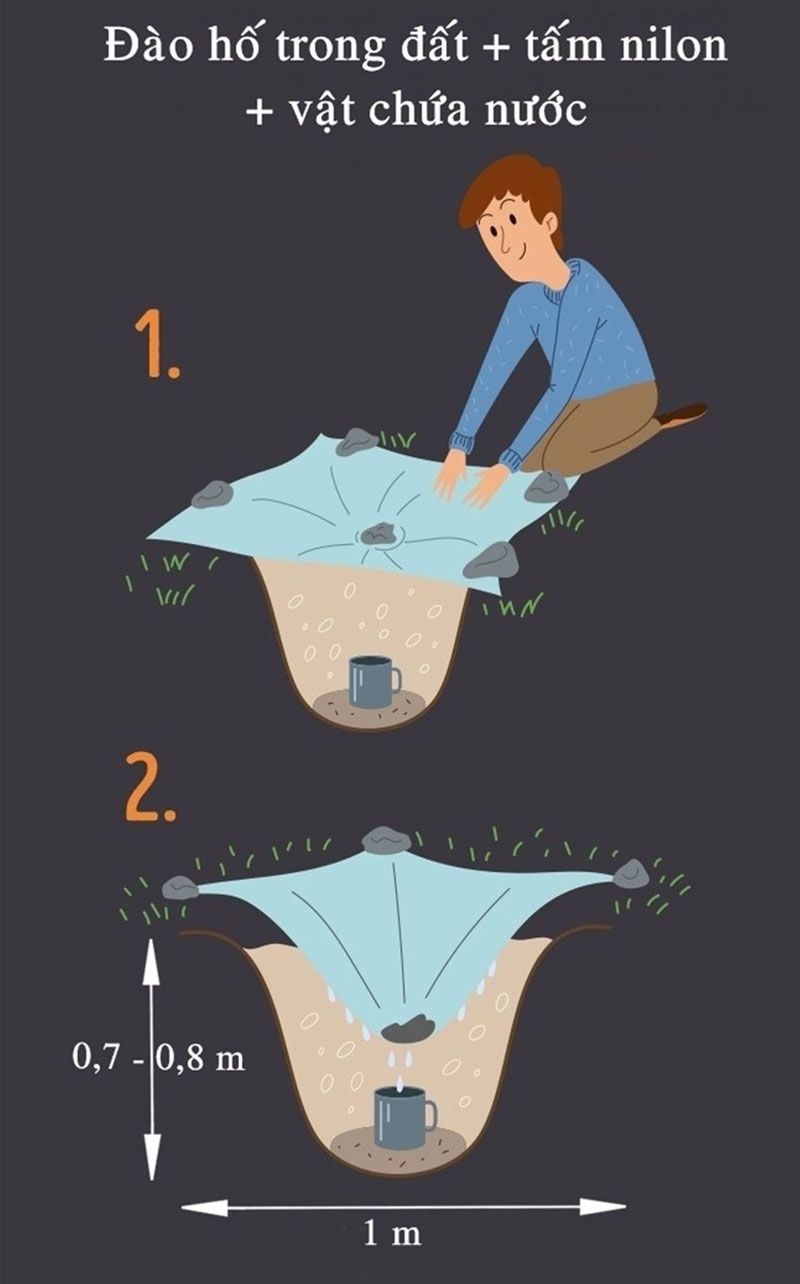 Đào hố trong đất + tấm nilon + vật chứa nước

1.

2.

0,7 - 0,8 m

1 m